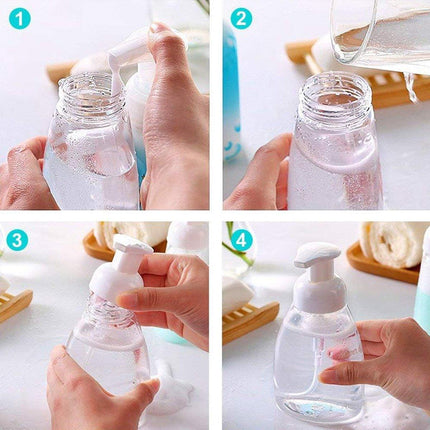 1

2

3

4