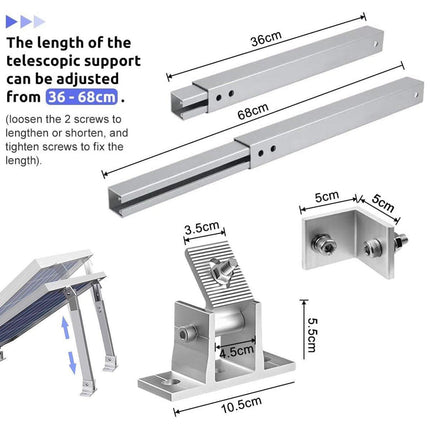 The length of the telescopic support can be adjusted from 36 - 68cm .

(loosen the 2 screws to lengthen or shorten, and tighten screws to fix the length).

36cm

68cm

5cm

5cm

3.5cm

5.5cm

4.5cm

10.5cm