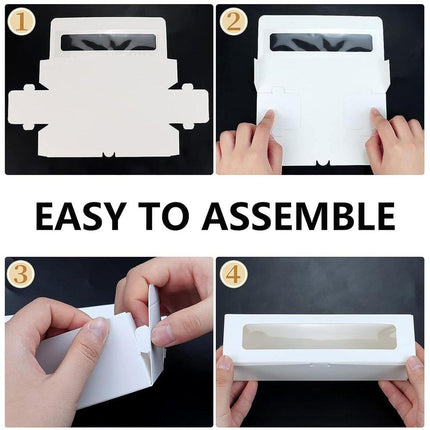 1

2

EASY TO ASSEMBLE

3

4