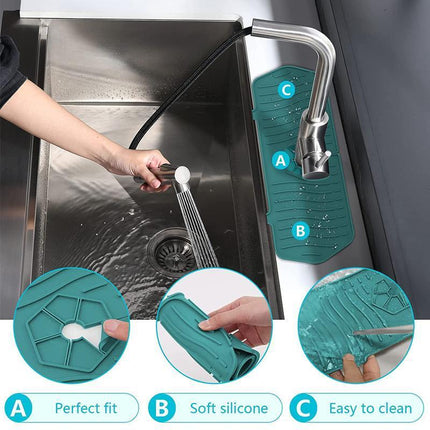 C

A

B

A Perfect fit

B Soft silicone

C Easy to clean