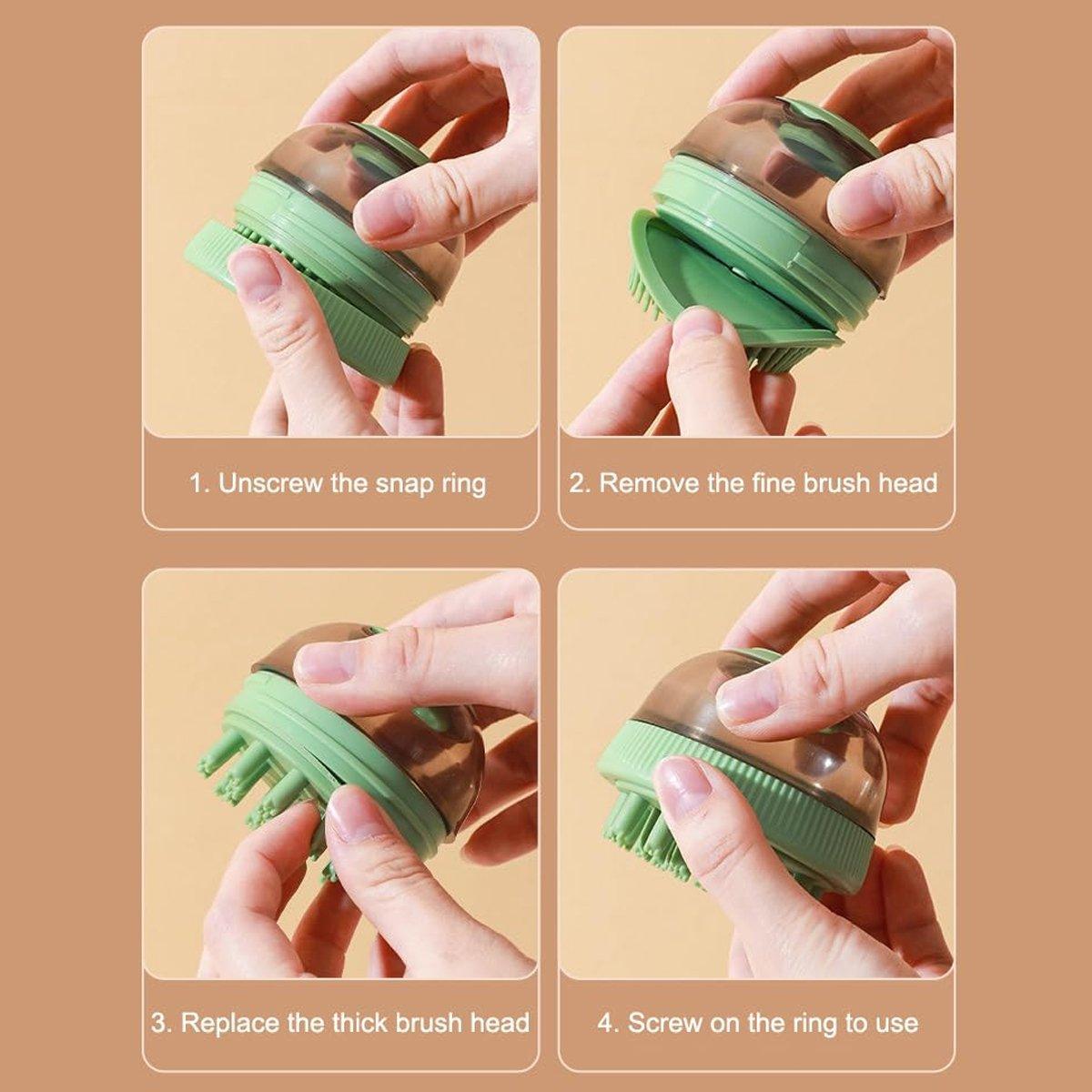 1. Unscrew the snap ring

2. Remove the fine brush head

3. Replace the thick brush head

4. Screw on the ring to use