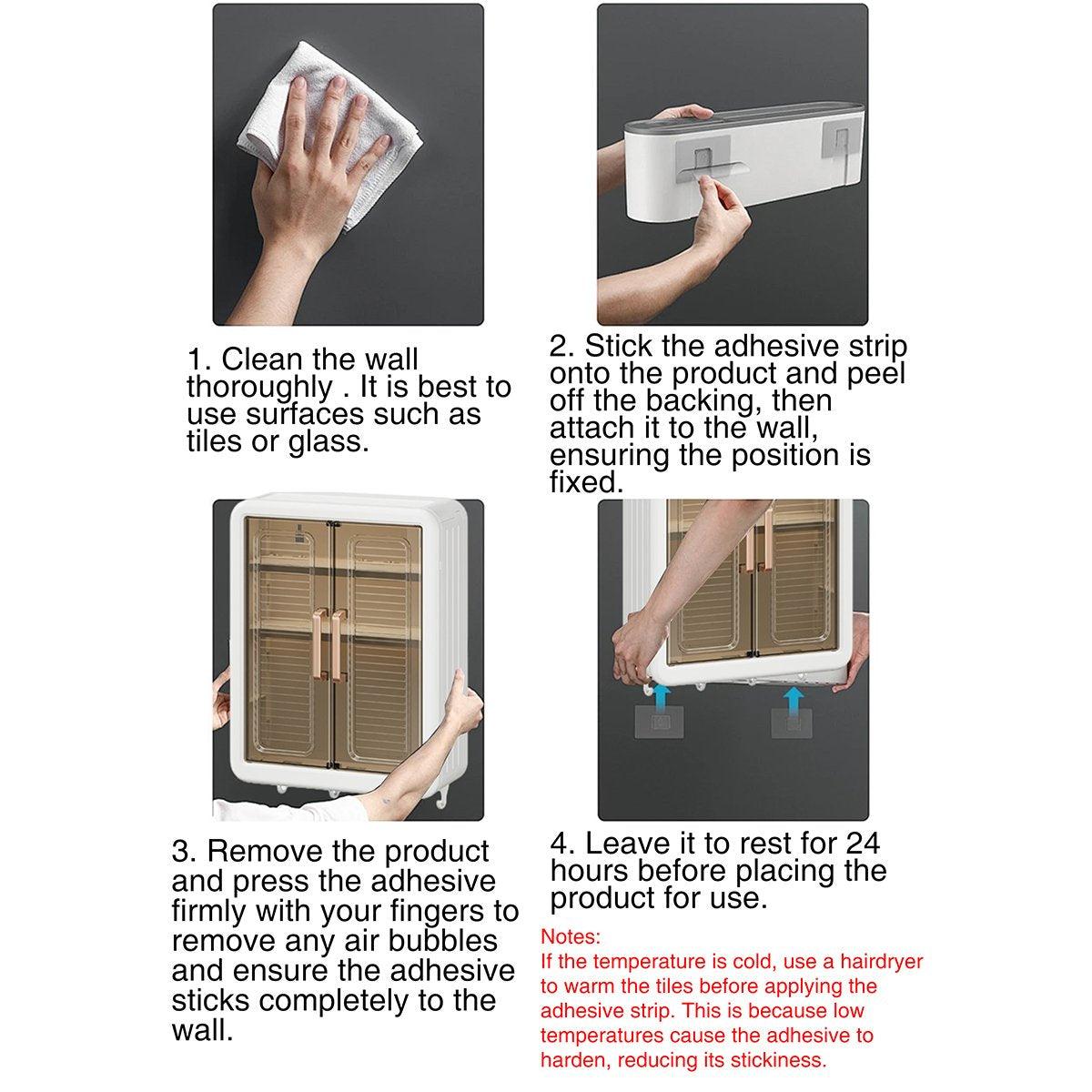 1. Clean the wall thoroughly . It is best to use surfaces such as tiles or glass.

2. Stick the adhesive strip onto the product and peel off the backing, then attach it to the wall, ensuring the position is fixed.

3. Remove the product and press the adhesive firmly with your fingers to remove any air bubbles and ensure the adhesive sticks completely to the wall.

4. Leave it to rest for 24 hours before placing the product for use.

Notes:
If the temperature is cold, use a hairdryer to warm the tiles before applying the adhesive strip. This is because low temperatures cause the adhesive to harden, reducing its stickiness.