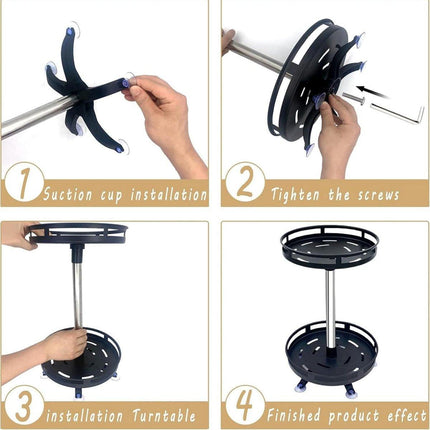 1 Suction cup installation

2 Tighten the screws

3 installation Turntable

4 Finished product effect