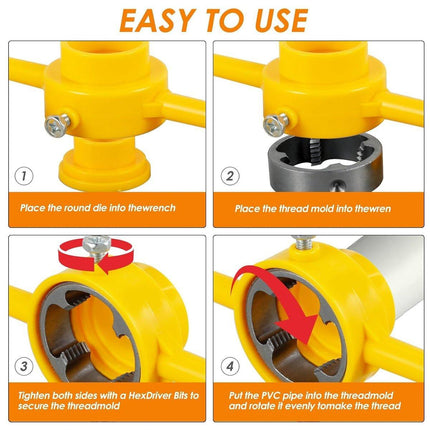 EASY TO USE

1

Place the round die into thewrench

2

Place the thread mold into thewren

3

Tighten both sides with a HexDriver Bits to secure the threadmold

4

Put the PVC pipe into the threadmold and rotate it evenly tomake the thread