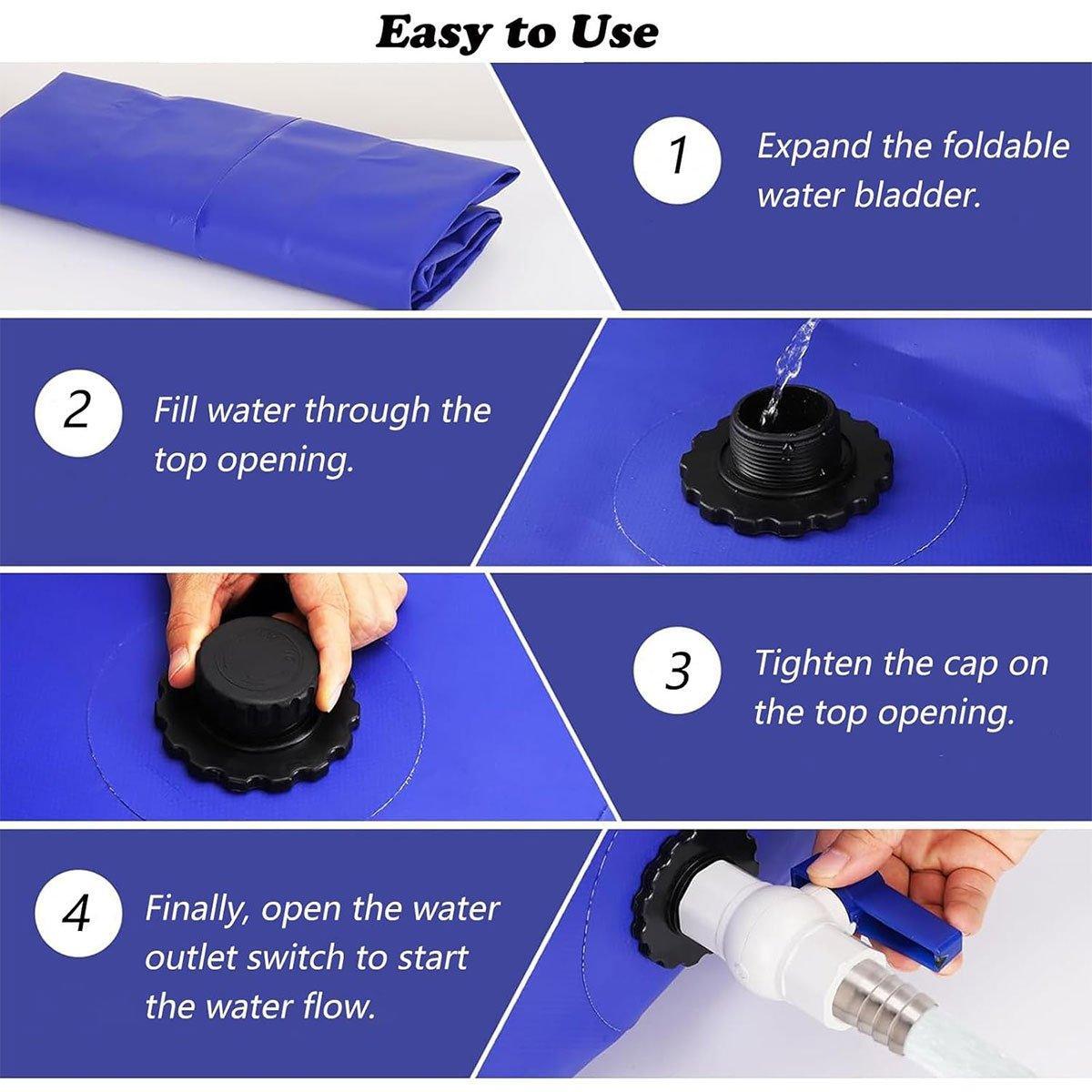 Easy to Use

1 Expand the foldable water bladder.

2 Fill water through the top opening.

3 Tighten the cap on the top opening.

4 Finally, open the water outlet switch to start the water flow.