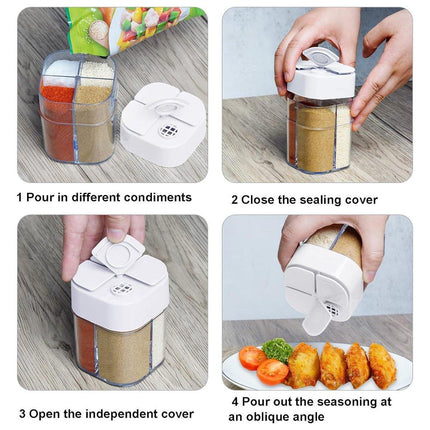 1 Pour in different condiments

2 Close the sealing cover

3 Open the independent cover

4 Pour out the seasoning at an oblique angle