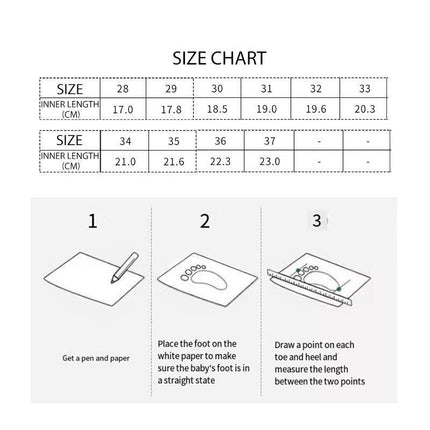 SIZE CHART

| SIZE | 28 | 29 | 30 | 31 | 32 | 33 |
|---|---|---|---|---|---|---|
| INNER LENGTH (CM) | 17.0 | 17.8 | 18.5 | 19.0 | 19.6 | 20.3 |

| SIZE | 34 | 35 | 36 | 37 | - | - |
|---|---|---|---|---|---|---|
| INNER LENGTH (CM) | 21.0 | 21.6 | 22.3 | 23.0 | - | - |

1

Get a pen and paper

2

Place the foot on the white paper to make sure the baby's foot is in a straight state

3

Draw a point on each toe and heel and measure the length between the two points