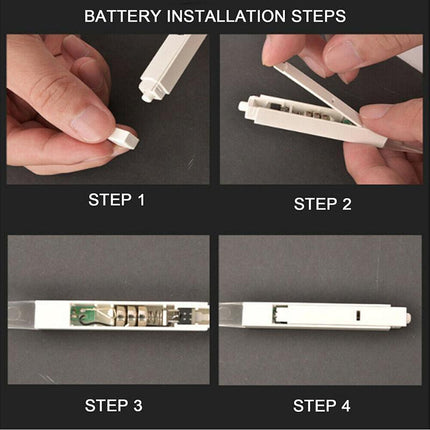 BATTERY INSTALLATION STEPS

STEP 1

STEP 2

STEP 3

STEP 4