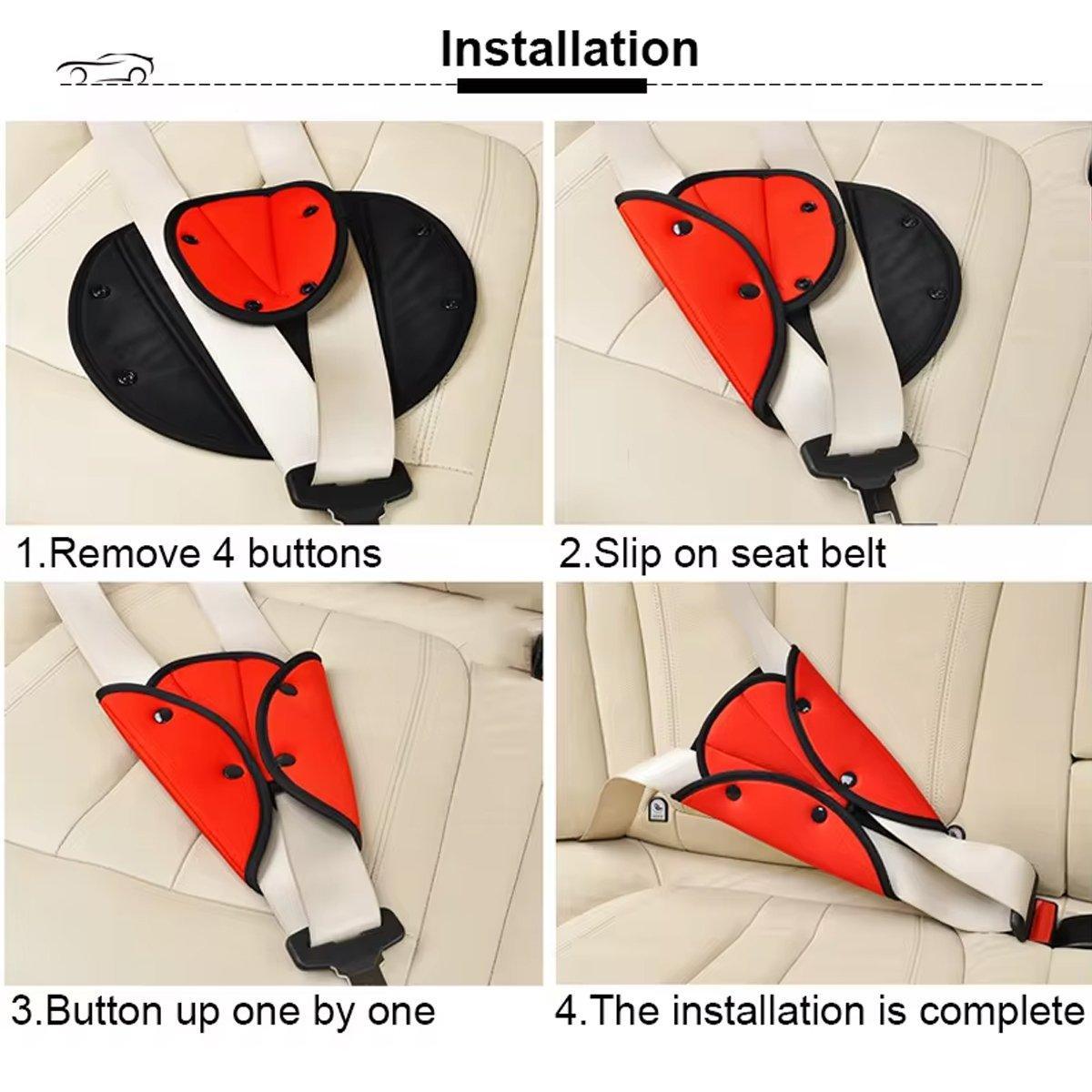 Installation

1.Remove 4 buttons

2.Slip on seat belt

3.Button up one by one

4.The installation is complete