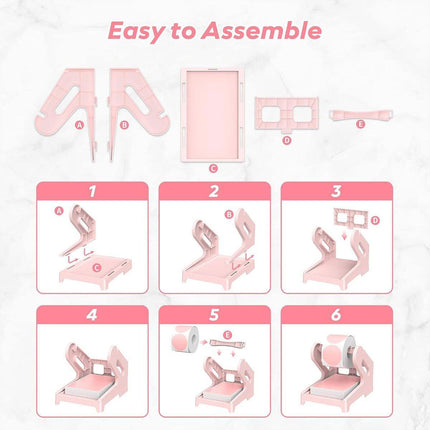 Easy to Assemble

A B C D E

1
A
C

2
B

3
D

4

5
E

6