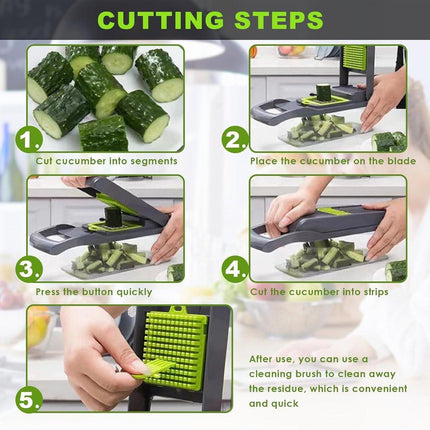 CUTTING STEPS

1.

Cut cucumber into segments

2.

Place the cucumber on the blade

3.

Press the button quickly

4.

Cut the cucumber into strips

5.

After use, you can use a cleaning brush to clean away the residue, which is convenient and quick