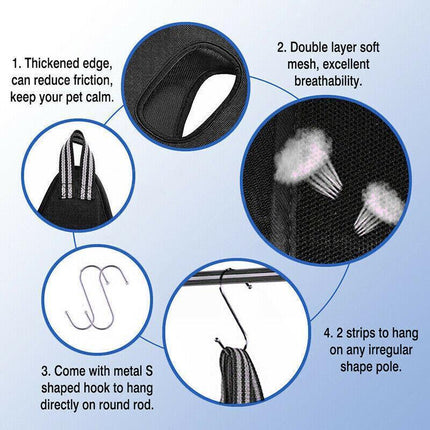 1. Thickened edge, can reduce friction, keep your pet calm.

2. Double layer soft mesh, excellent breathability.

3. Come with metal S shaped hook to hang directly on round rod.

4. 2 strips to hang on any irregular shape pole.