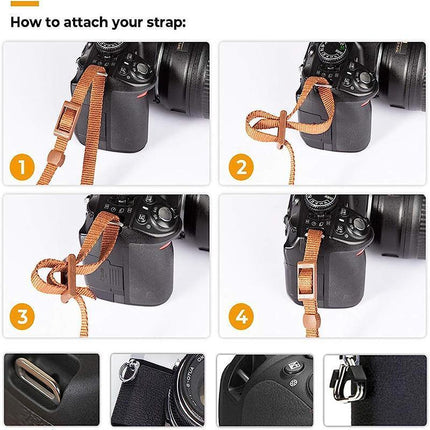 How to attach your strap:

1

2

3

4