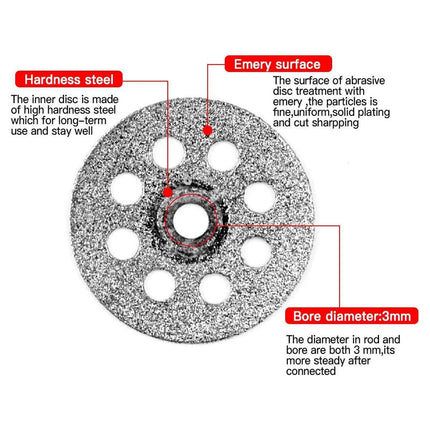 Hardness steel

The inner disc is made of high hardness steel which for long-term use and stay well

Emery surface

The surface of abrasive disc treatment with emery ,the particles is fine,uniform,solid plating and cut sharpping

Bore diameter:3mm

The diameter in rod and bore are both 3 mm,its more steady after connected