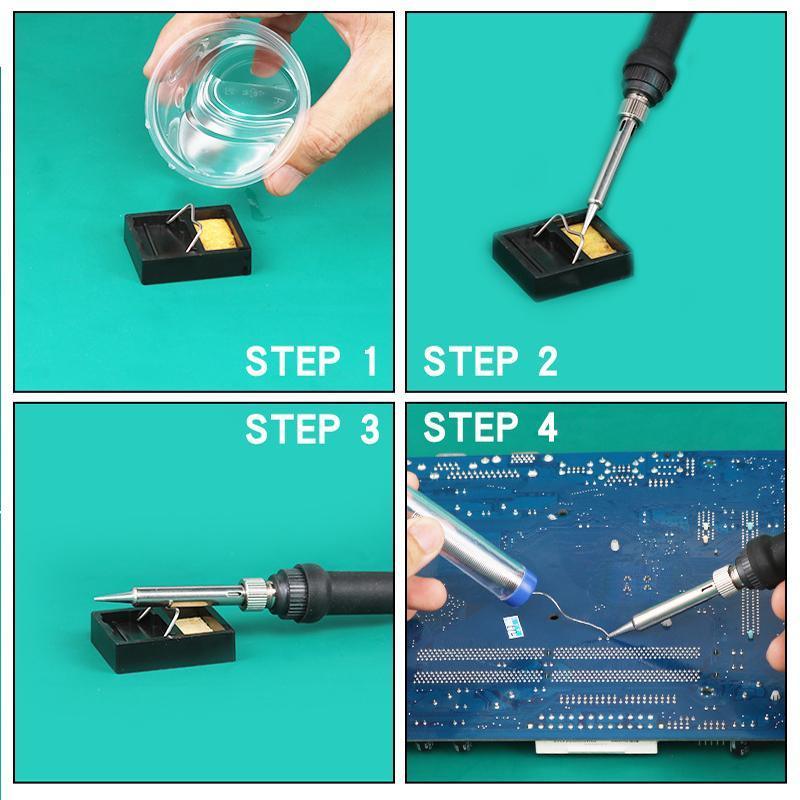 STEP 1

STEP 2

STEP 3

STEP 4