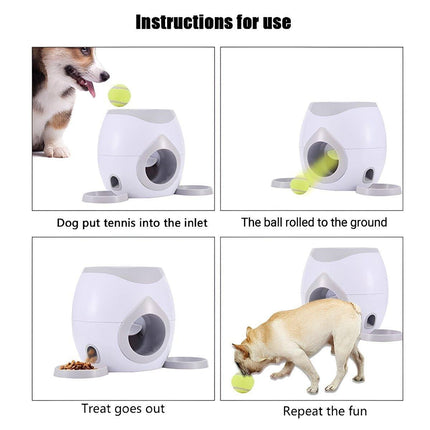 Instructions for use

Dog put tennis into the inlet

The ball rolled to the ground

Treat goes out

Repeat the fun