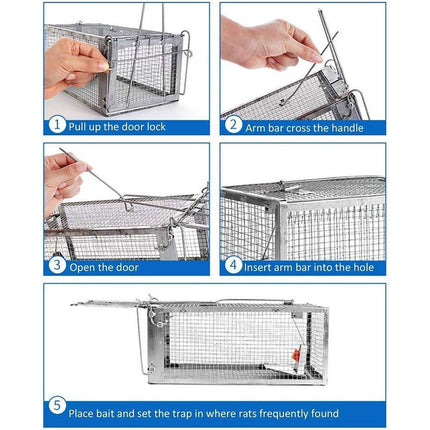 1 Pull up the door lock

2 Arm bar cross the handle

3 Open the door

4 Insert arm bar into the hole

5 Place bait and set the trap in where rats frequently found