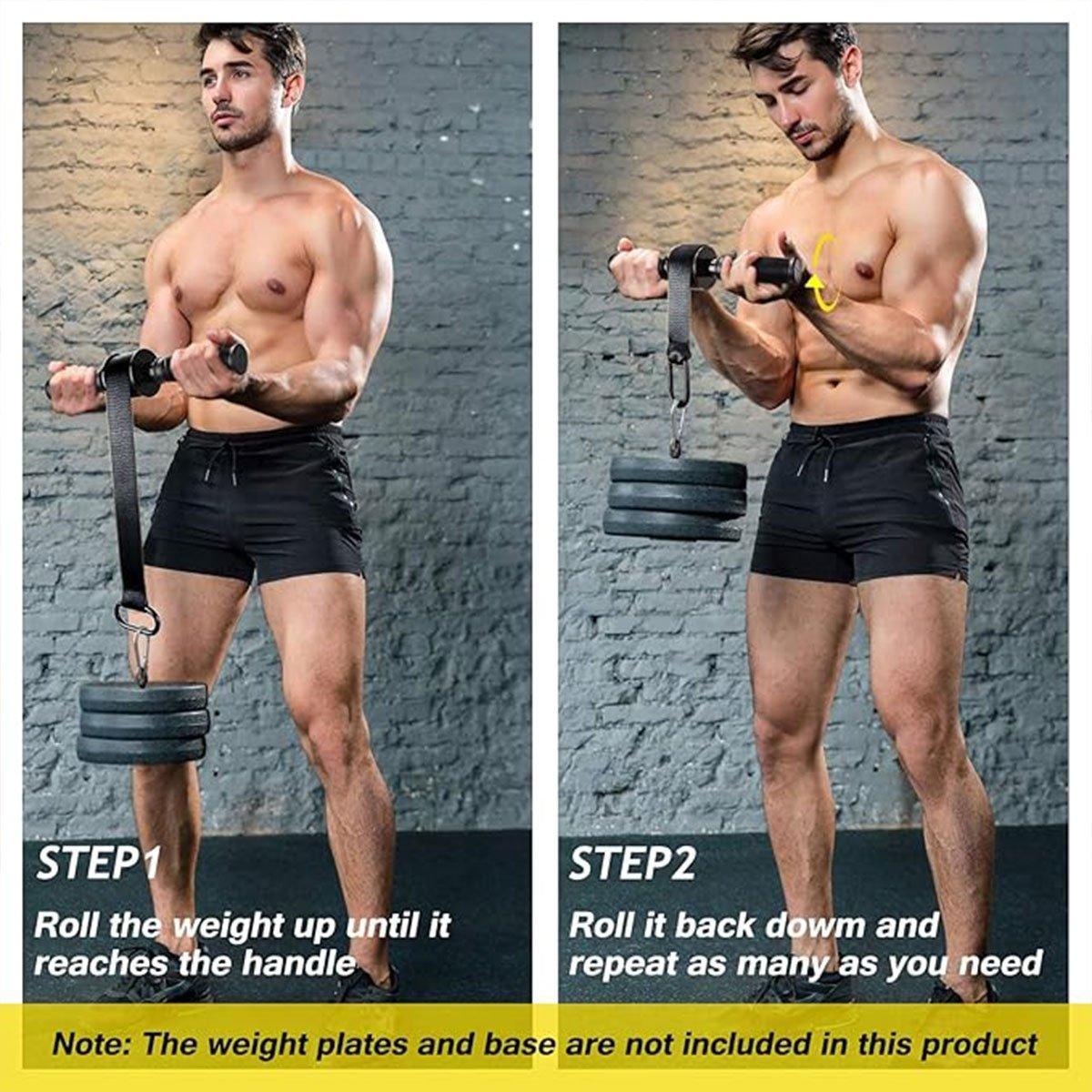 STEP1

Roll the weight up until it reaches the handle

STEP2

Roll it back dowm and repeat as many as you need

Note: The weight plates and base are not included in this product