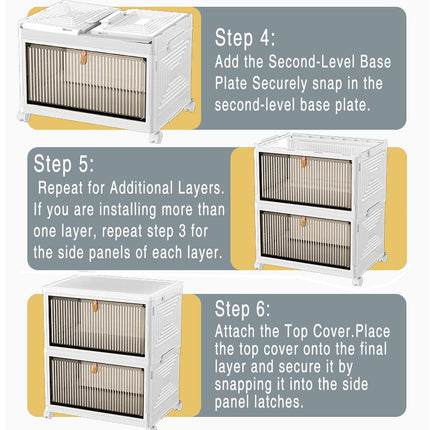 Step 4:
Add the Second-Level Base Plate Securely snap in the second-level base plate.

Step 5:
Repeat for Additional Layers. If you are installing more than one layer, repeat step 3 for the side panels of each layer.

Step 6:
Attach the Top Cover.Place the top cover onto the final layer and secure it by snapping it into the side panel latches.