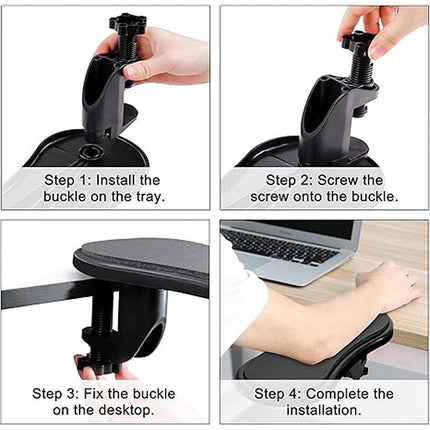 Step 1: Install the buckle on the tray.

Step 2: Screw the screw onto the buckle.

Step 3: Fix the buckle on the desktop.

Step 4: Complete the installation.