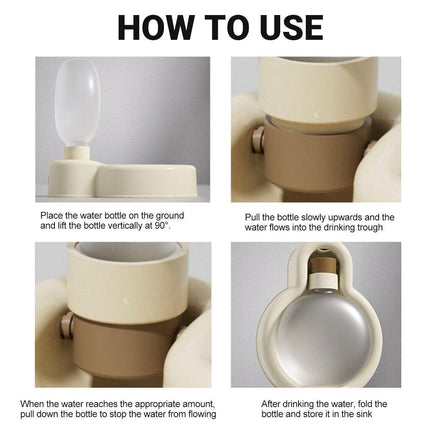 HOW TO USE

Place the water bottle on the ground and lift the bottle vertically at 90°.

Pull the bottle slowly upwards and the water flows into the drinking trough

When the water reaches the appropriate amount, pull down the bottle to stop the water from flowing

After drinking the water, fold the bottle and store it in the sink