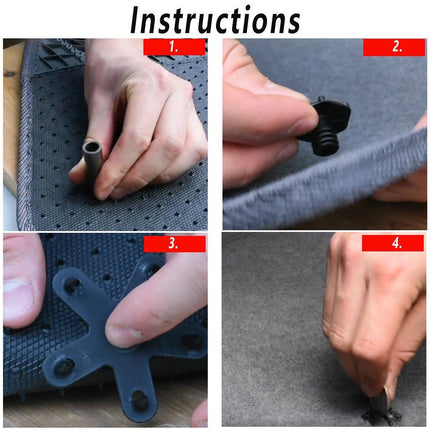 Instructions

1.

2.

3.

4.