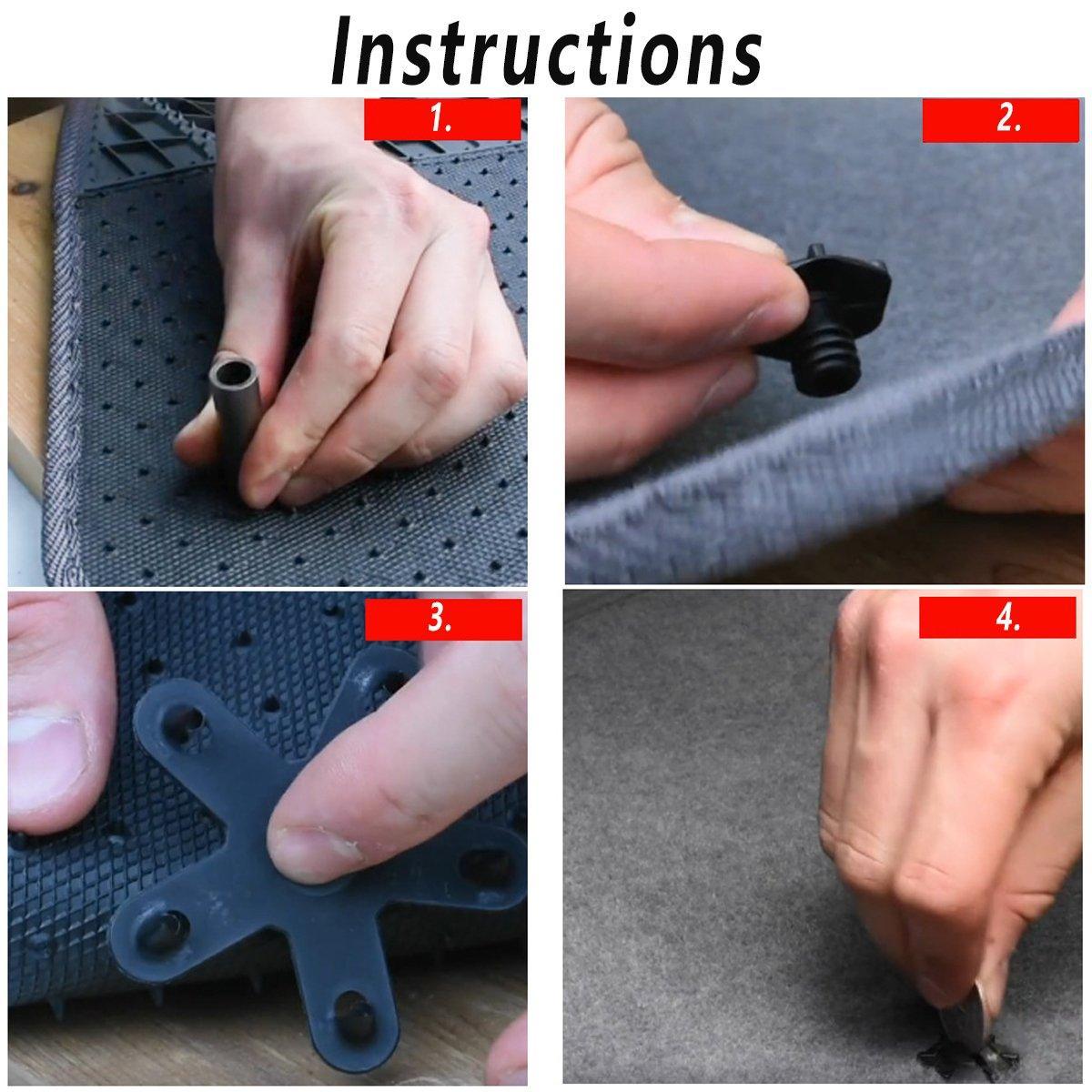 Instructions

1.

2.

3.

4.