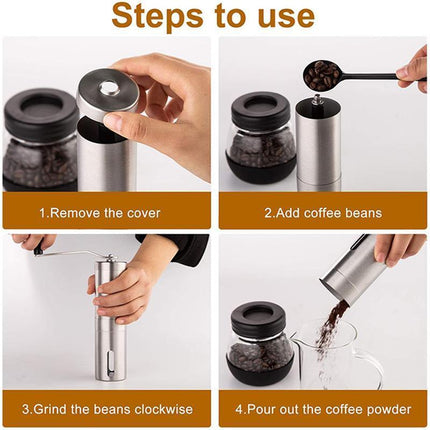 Steps to use

1.Remove the cover

2.Add coffee beans

3.Grind the beans clockwise

4.Pour out the coffee powder