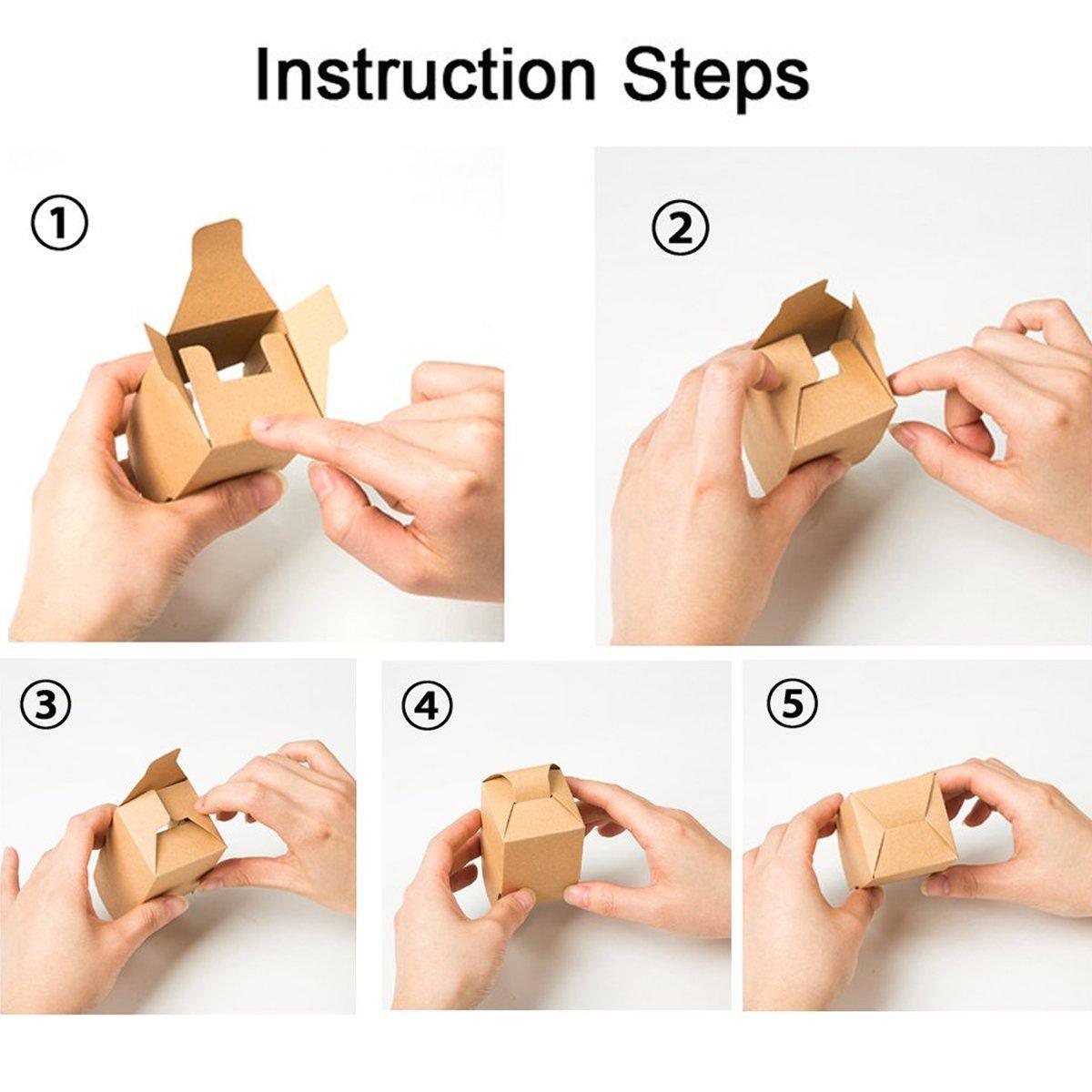 Instruction Steps

①

②

③

④

⑤