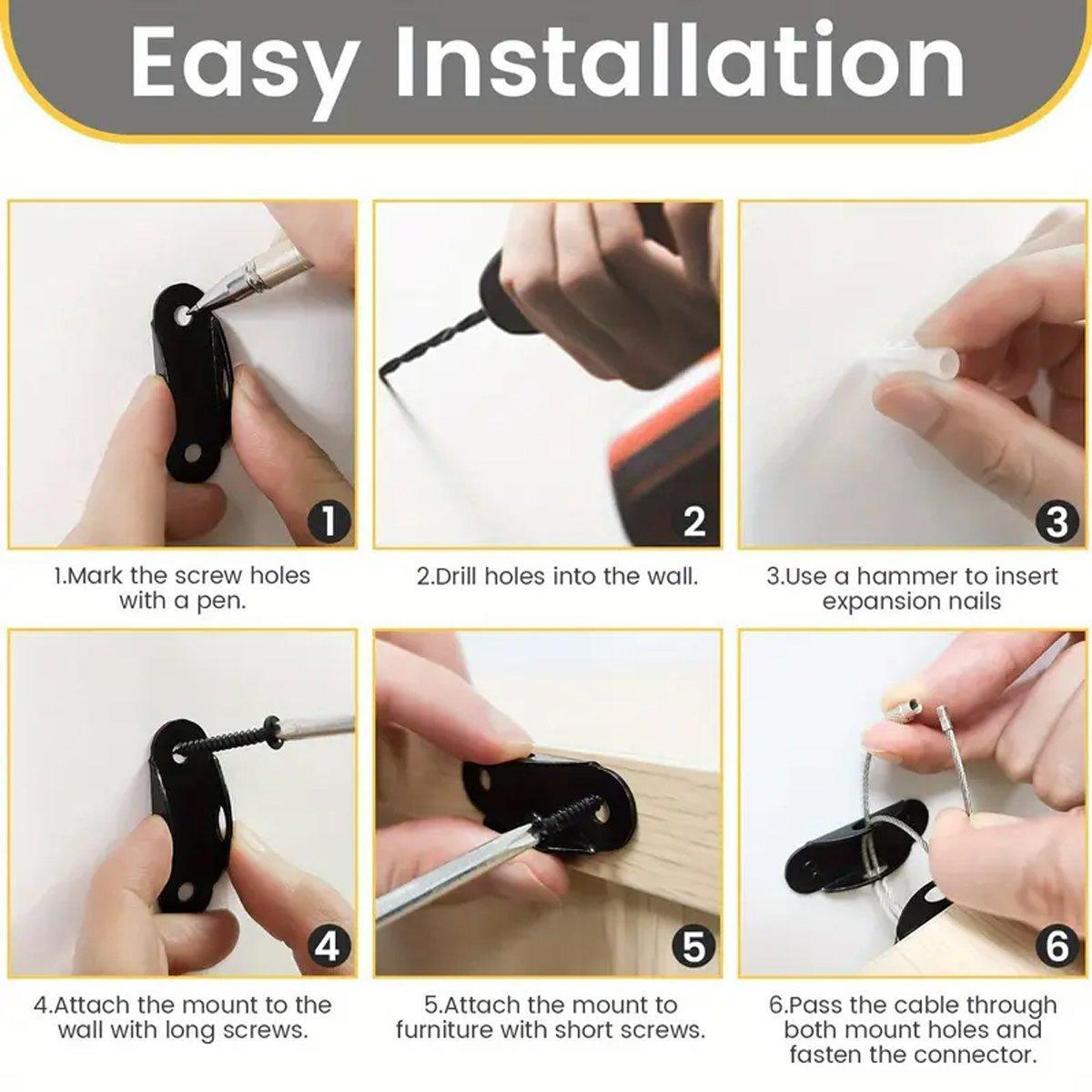 Easy Installation

1

1.Mark the screw holes with a pen.

2

2.Drill holes into the wall.

3

3.Use a hammer to insert expansion nails

4

4.Attach the mount to the wall with long screws.

5

5.Attach the mount to furniture with short screws.

6

6.Pass the cable through both mount holes and fasten the connector.