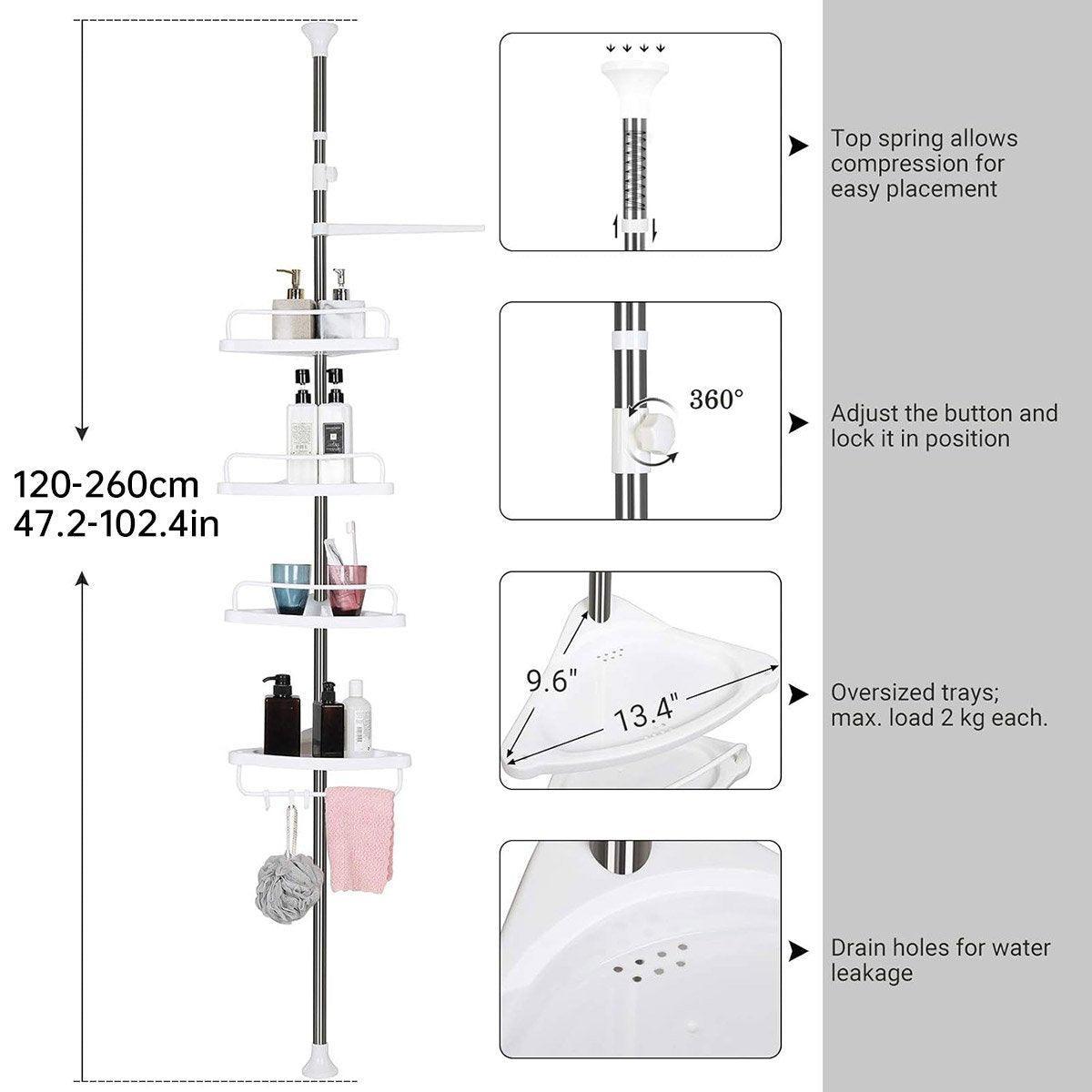 120-260cm
47.2-102.4in

Top spring allows compression for easy placement

360°

Adjust the button and lock it in position

9.6"

13.4"

Oversized trays; max. load 2 kg each.

Drain holes for water leakage