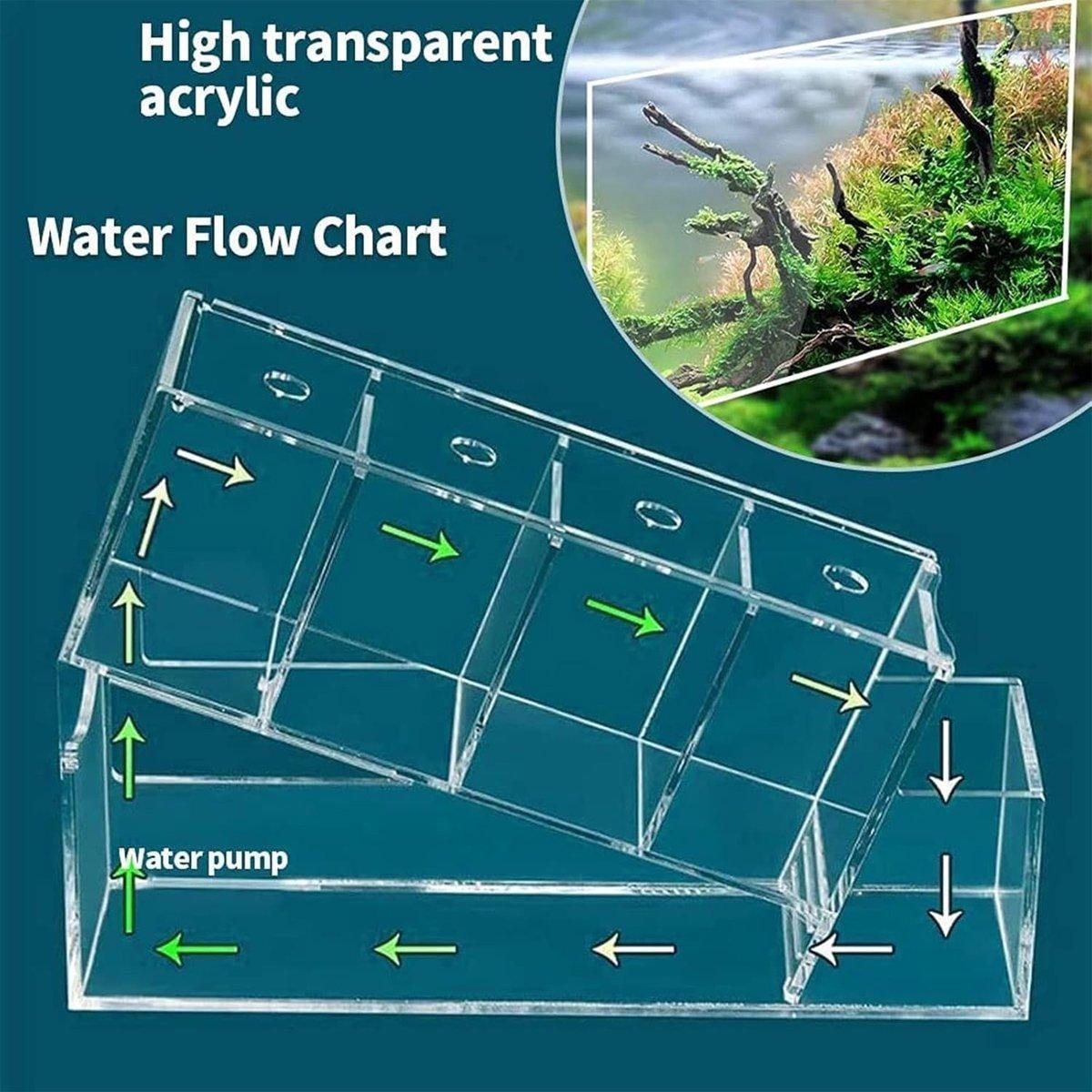 High transparent acrylic

Water Flow Chart

Water pump