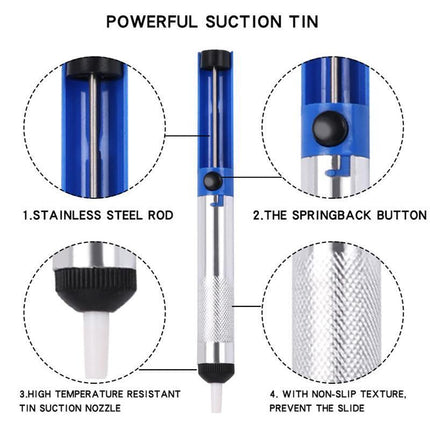 POWERFUL SUCTION TIN

1.STAINLESS STEEL ROD

2.THE SPRINGBACK BUTTON

3.HIGH TEMPERATURE RESISTANT TIN SUCTION NOZZLE

4. WITH NON-SLIP TEXTURE, PREVENT THE SLIDE