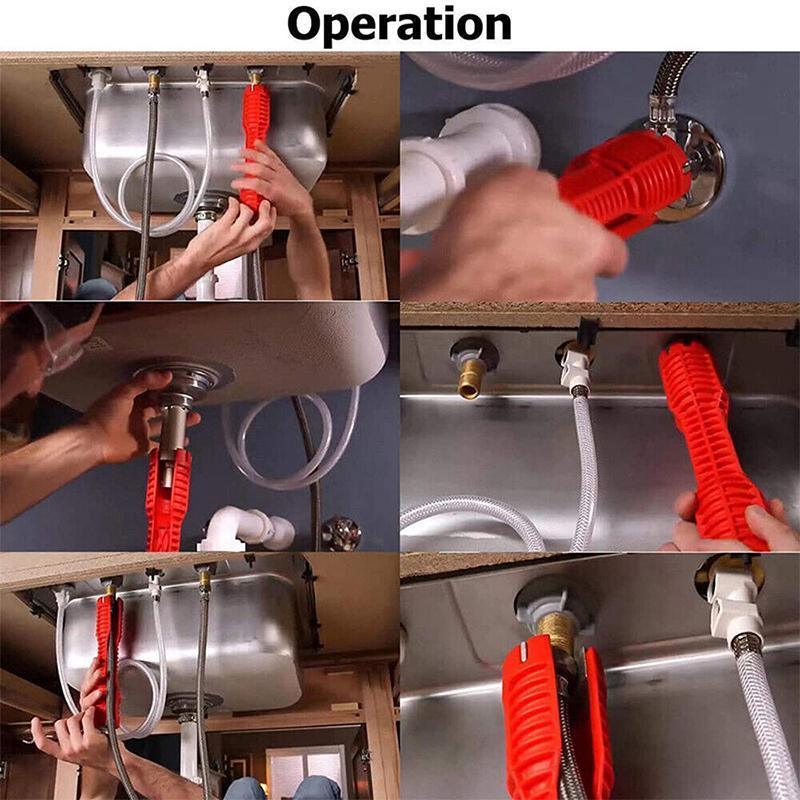 Operation