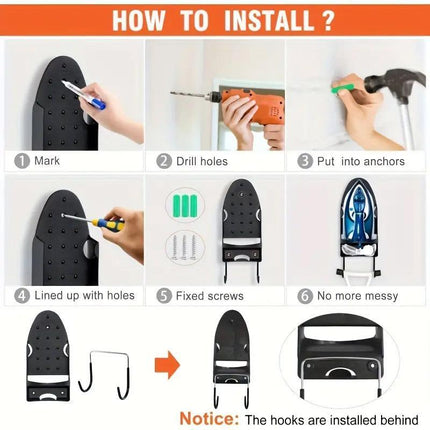 HOW TO INSTALL ?

1 Mark

2 Drill holes

3 Put into anchors

4 Lined up with holes

5 Fixed screws

6 No more messy

Notice: The hooks are installed behind