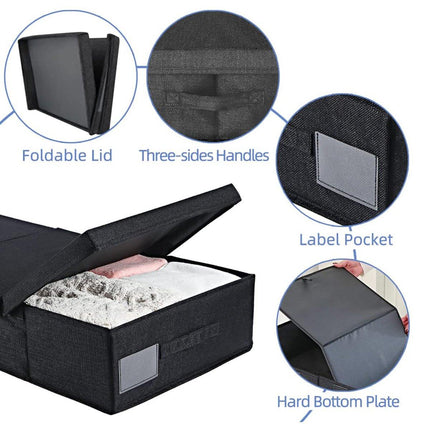 Foldable Lid

Three-sides Handles

Label Pocket

Hard Bottom Plate