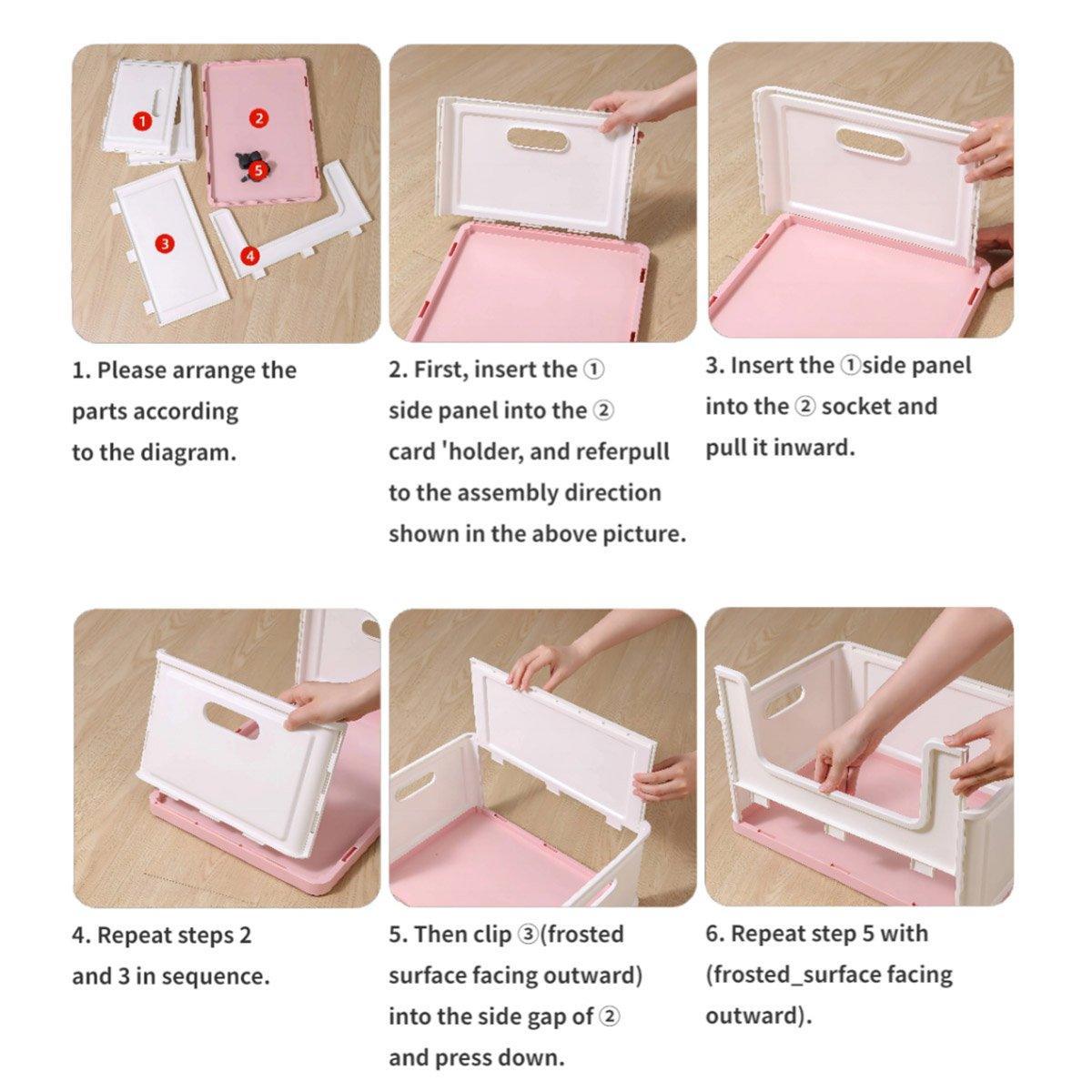 1
2
5
3
4

1. Please arrange the parts according to the diagram.

2. First, insert the ① side panel into the ② card 'holder, and referpull to the assembly direction shown in the above picture.

3. Insert the ①side panel into the ② socket and pull it inward.

4. Repeat steps 2 and 3 in sequence.

5. Then clip ③(frosted surface facing outward) into the side gap of ② and press down.

6. Repeat step 5 with (frosted_surface facing outward).