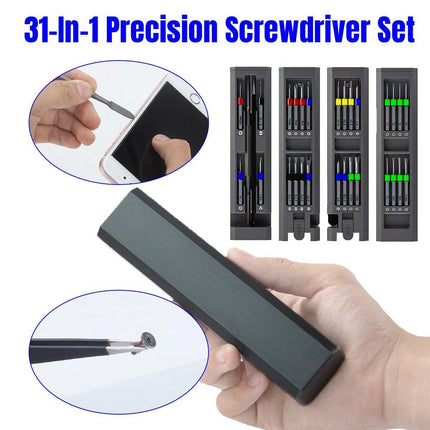 31-In-1 Precision Screwdriver Set