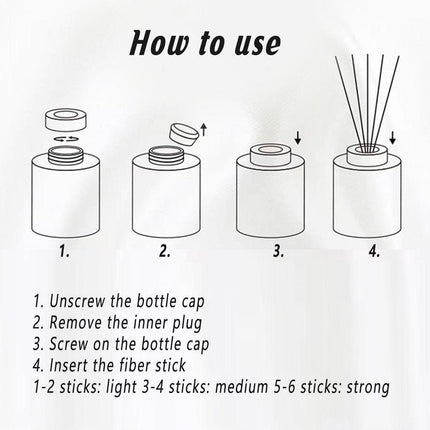 How to use

1.

2.

3.

4.

1. Unscrew the bottle cap
2. Remove the inner plug
3. Screw on the bottle cap
4. Insert the fiber stick
1-2 sticks: light 3-4 sticks: medium 5-6 sticks: strong