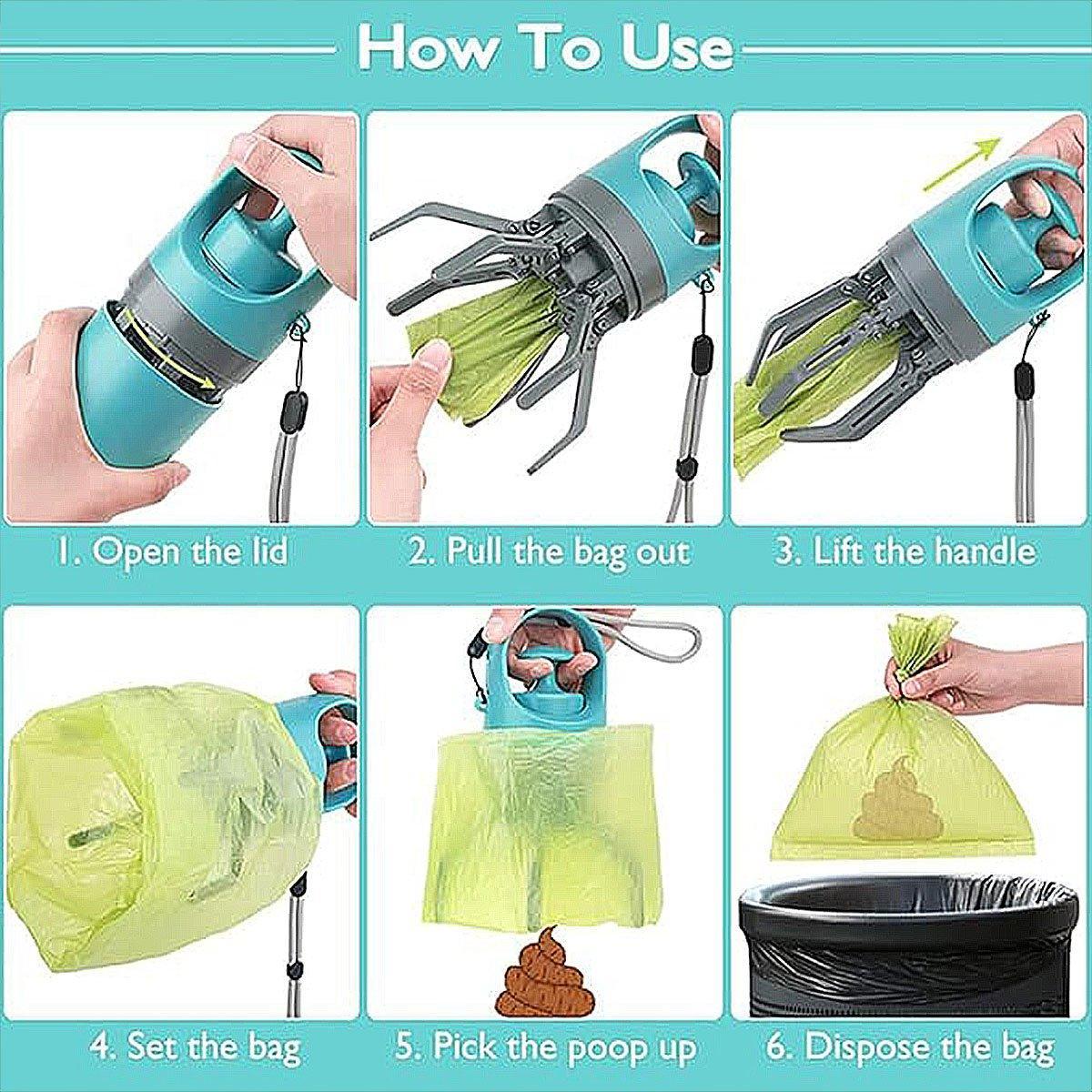 How To Use

1. Open the lid

2. Pull the bag out

3. Lift the handle

4. Set the bag

5. Pick the poop up

6. Dispose the bag