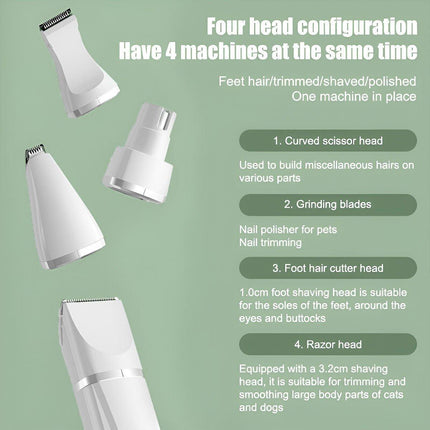 Four head configuration
Have 4 machines at the same time

Feet hair/trimmed/shaved/polished
One machine in place

1. Curved scissor head

Used to build miscellaneous hairs on various parts

2. Grinding blades

Nail polisher for pets
Nail trimming

3. Foot hair cutter head

1.0cm foot shaving head is suitable for the soles of the feet, around the eyes and buttocks

4. Razor head

Equipped with a 3.2cm shaving head, it is suitable for trimming and smoothing large body parts of cats and dogs