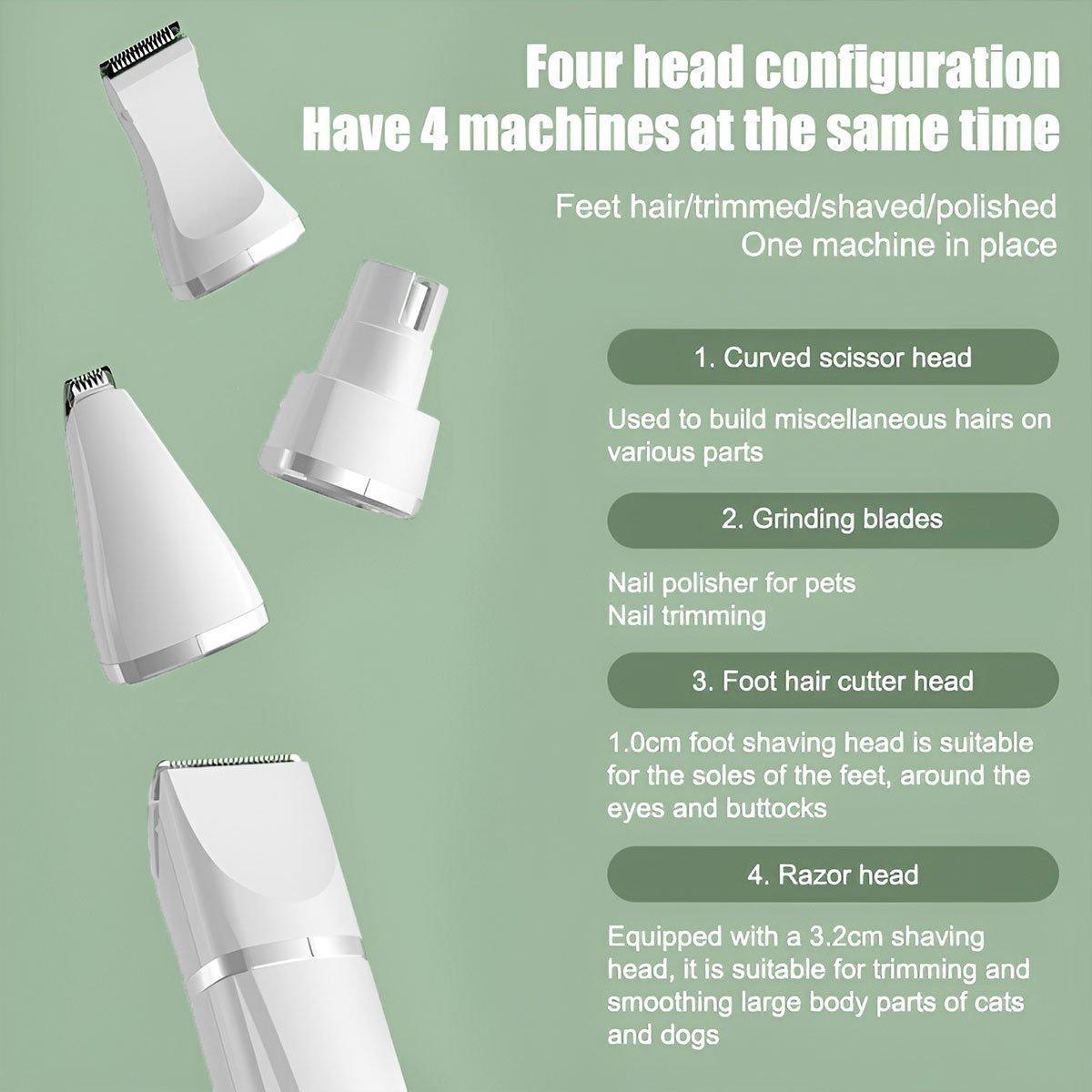 Four head configuration
Have 4 machines at the same time

Feet hair/trimmed/shaved/polished
One machine in place

1. Curved scissor head

Used to build miscellaneous hairs on various parts

2. Grinding blades

Nail polisher for pets
Nail trimming

3. Foot hair cutter head

1.0cm foot shaving head is suitable for the soles of the feet, around the eyes and buttocks

4. Razor head

Equipped with a 3.2cm shaving head, it is suitable for trimming and smoothing large body parts of cats and dogs