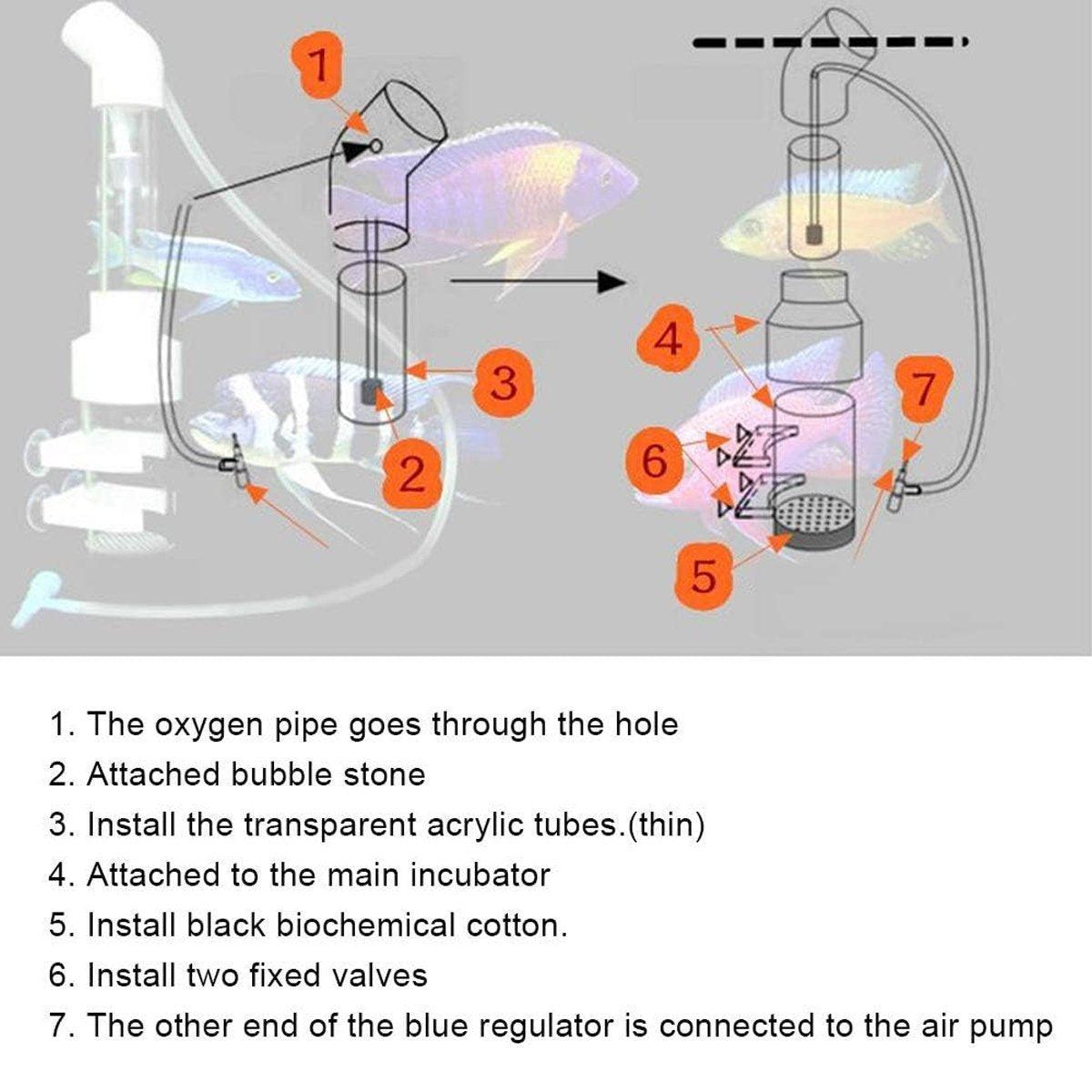 1

3

2

4

7

6

5

1. The oxygen pipe goes through the hole
2. Attached bubble stone
3. Install the transparent acrylic tubes.(thin)
4. Attached to the main incubator
5. Install black biochemical cotton.
6. Install two fixed valves
7. The other end of the blue regulator is connected to the air pump