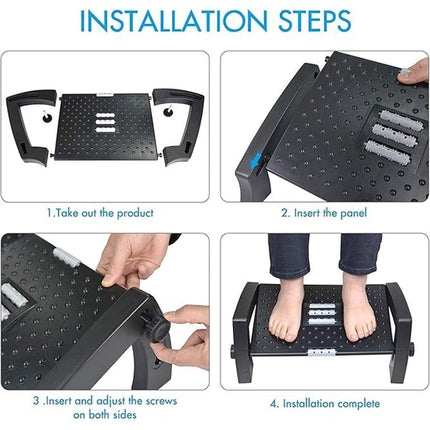 INSTALLATION STEPS

1.Take out the product

2. Insert the panel

3 .Insert and adjust the screws on both sides

4. Installation complete