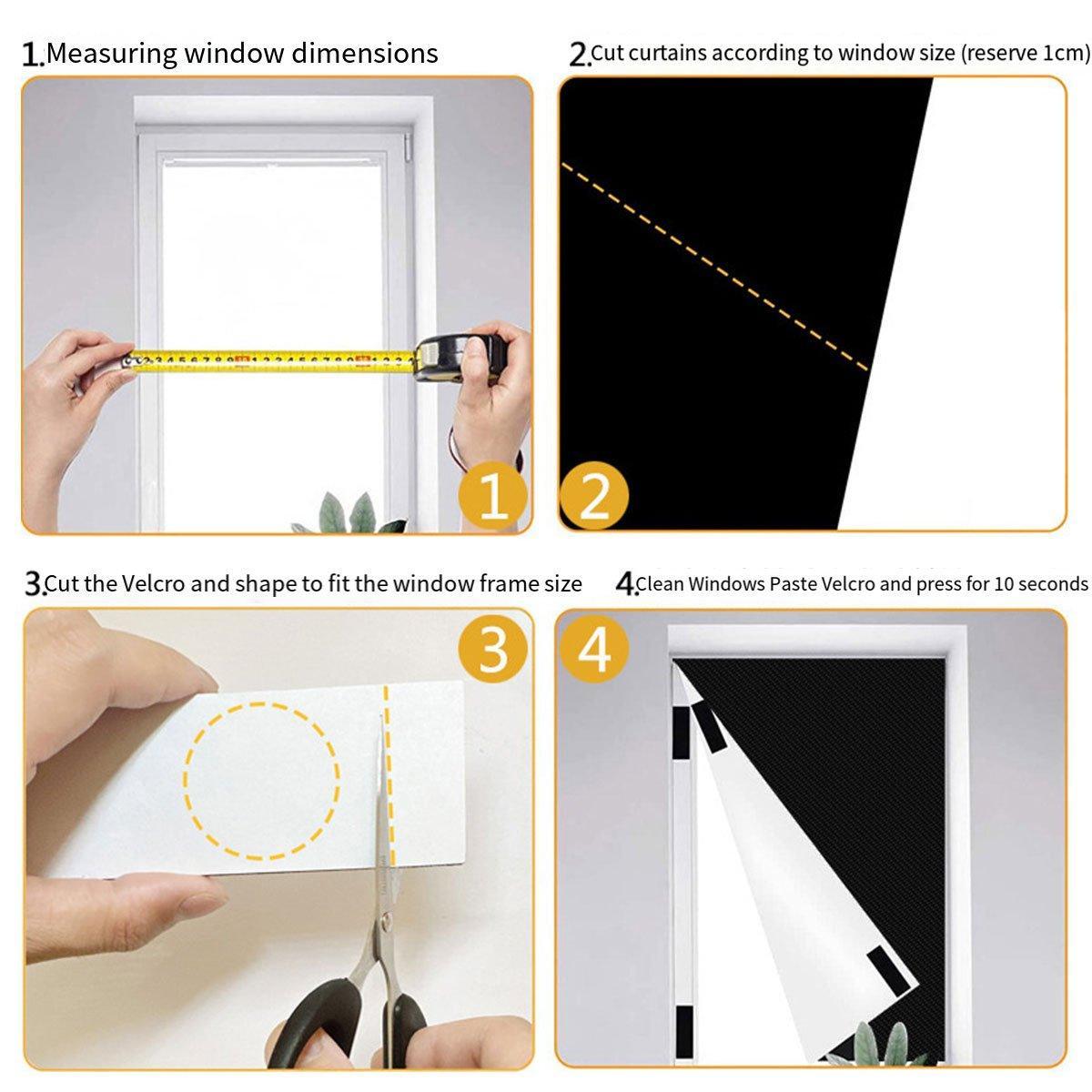 1.Measuring window dimensions

1

2.Cut curtains according to window size (reserve 1cm)

2

3.Cut the Velcro and shape to fit the window frame size

3

4.Clean Windows Paste Velcro and press for 10 seconds

4