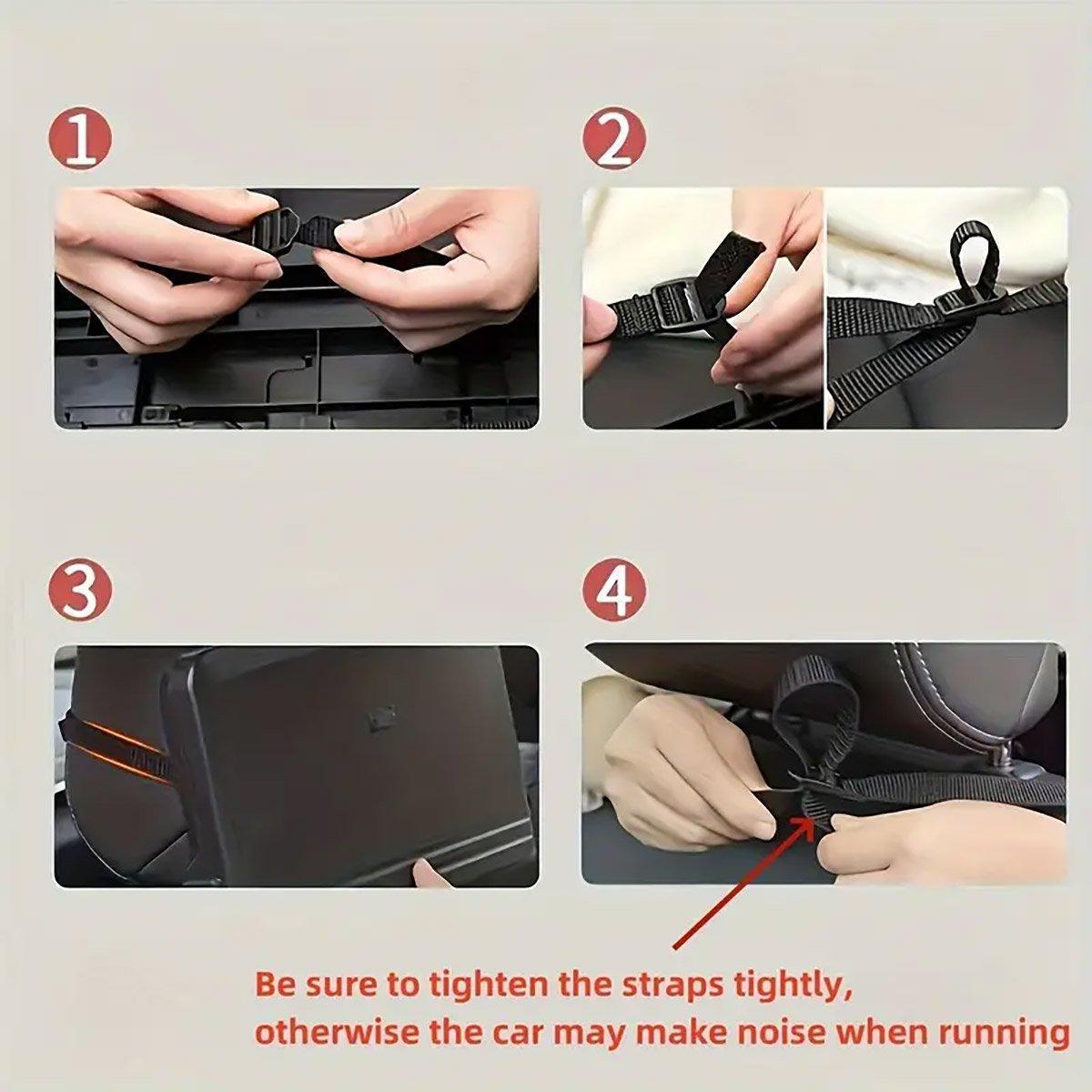 1

2

3

4

Be sure to tighten the straps tightly, otherwise the car may make noise when running