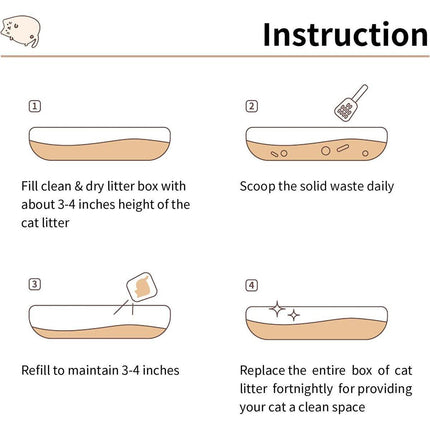 Instruction

1

Fill clean & dry litter box with about 3-4 inches height of the cat litter

2

Scoop the solid waste daily

3

Refill to maintain 3-4 inches

4

Replace the entire box of cat litter fortnightly for providing your cat a clean space