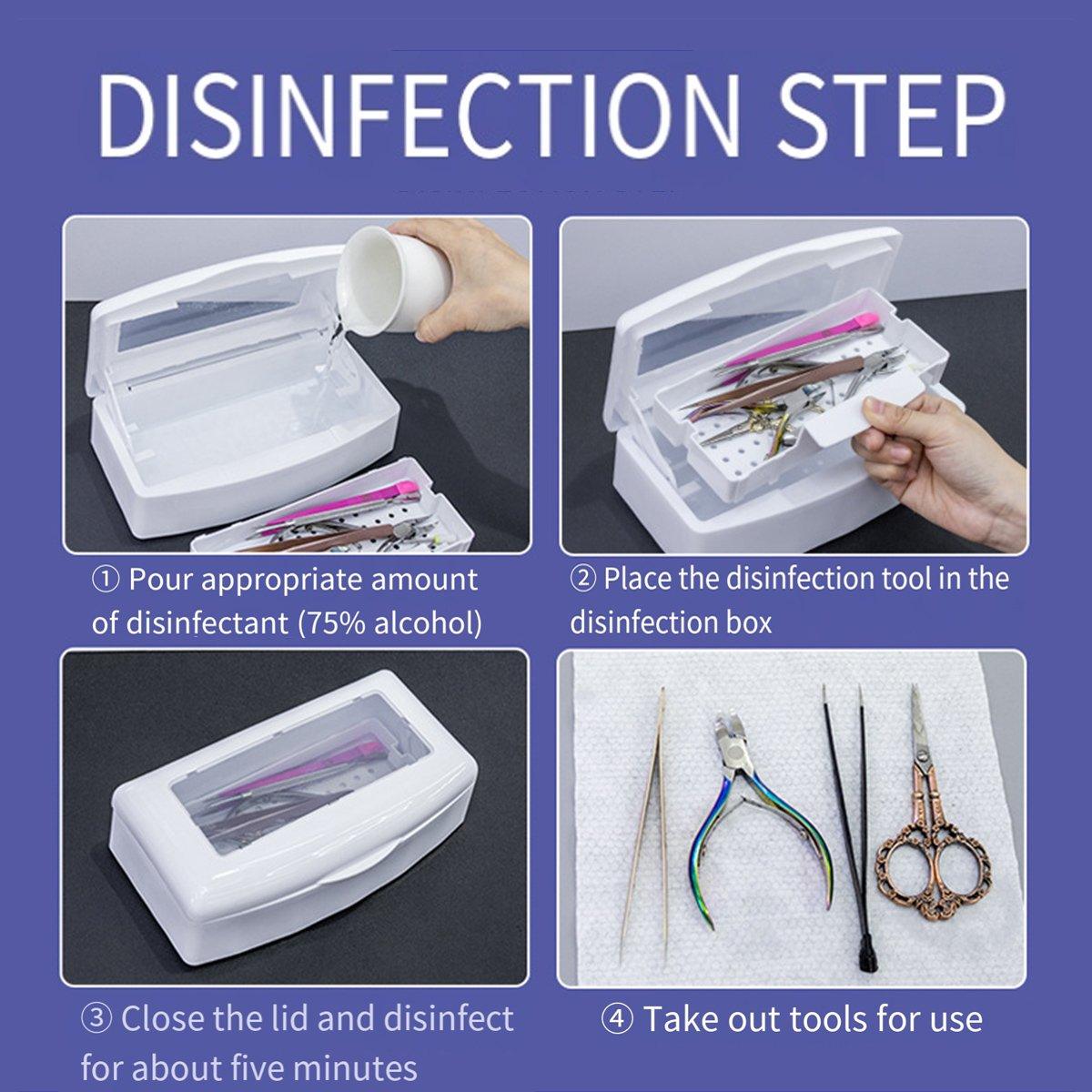 DISINFECTION STEP

① Pour appropriate amount of disinfectant (75% alcohol)

② Place the disinfection tool in the disinfection box

③ Close the lid and disinfect for about five minutes

④ Take out tools for use