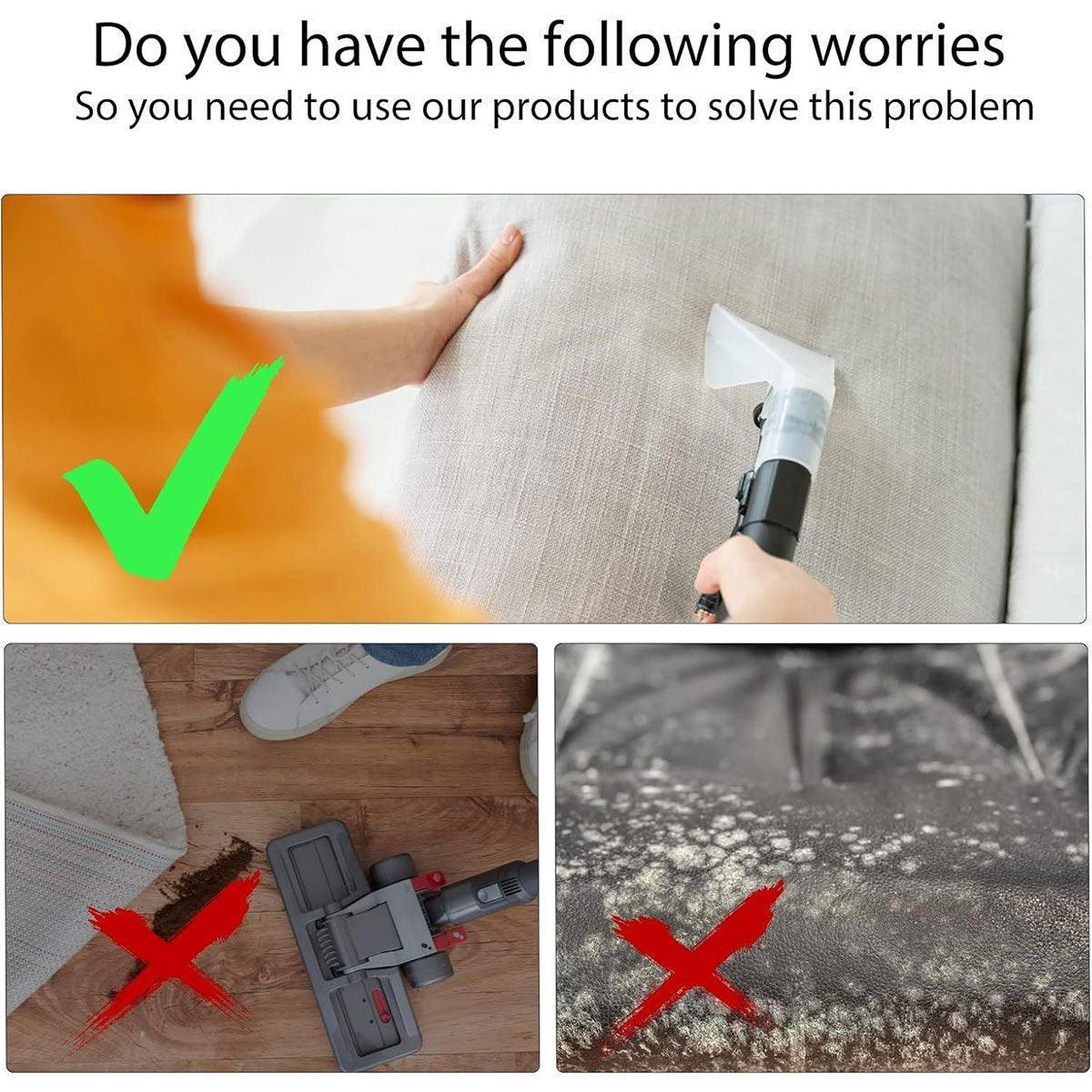 Do you have the following worries
So you need to use our products to solve this problem