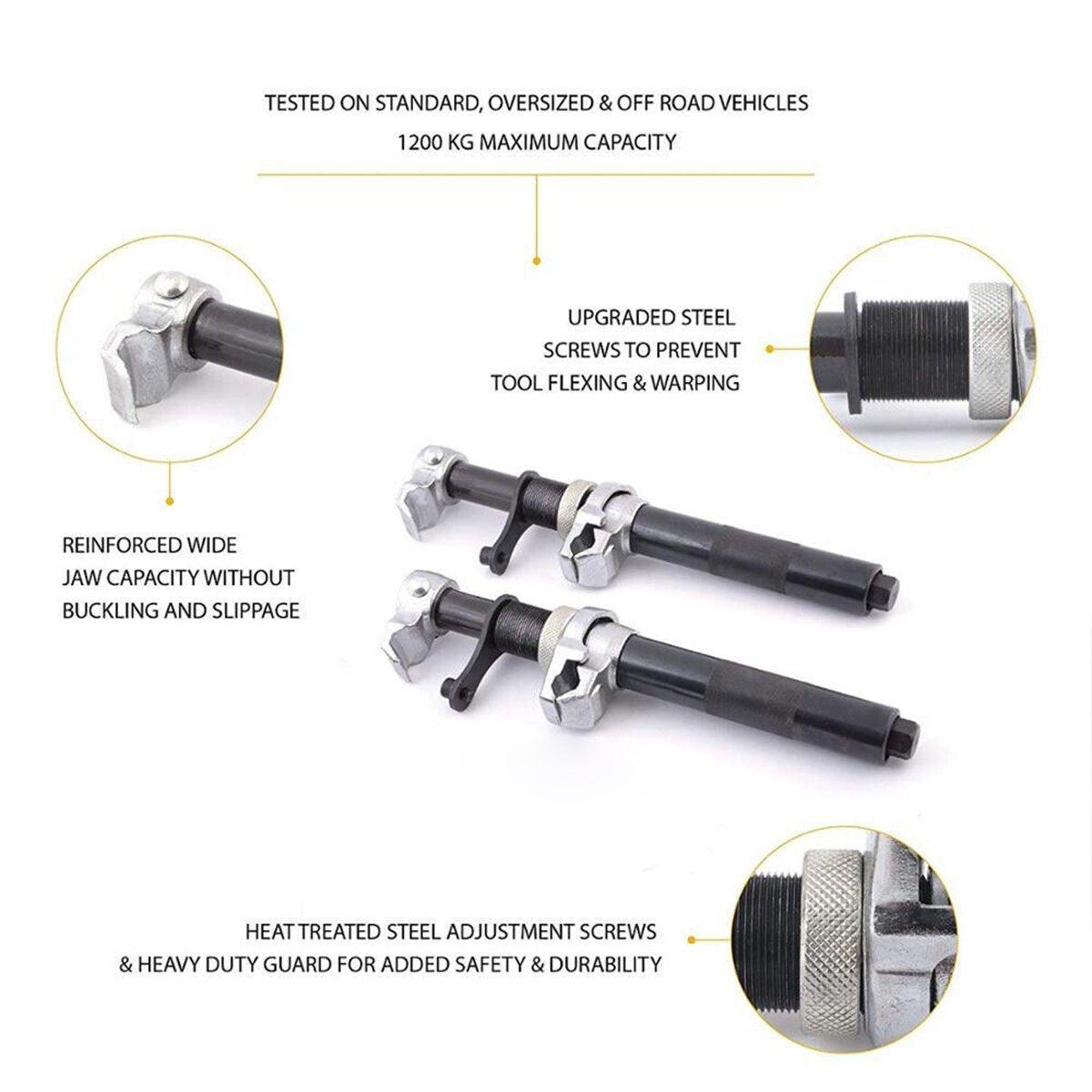 TESTED ON STANDARD, OVERSIZED & OFF ROAD VEHICLES
1200 KG MAXIMUM CAPACITY

UPGRADED STEEL SCREWS TO PREVENT TOOL FLEXING & WARPING

REINFORCED WIDE JAW CAPACITY WITHOUT BUCKLING AND SLIPPAGE

HEAT TREATED STEEL ADJUSTMENT SCREWS & HEAVY DUTY GUARD FOR ADDED SAFETY & DURABILITY